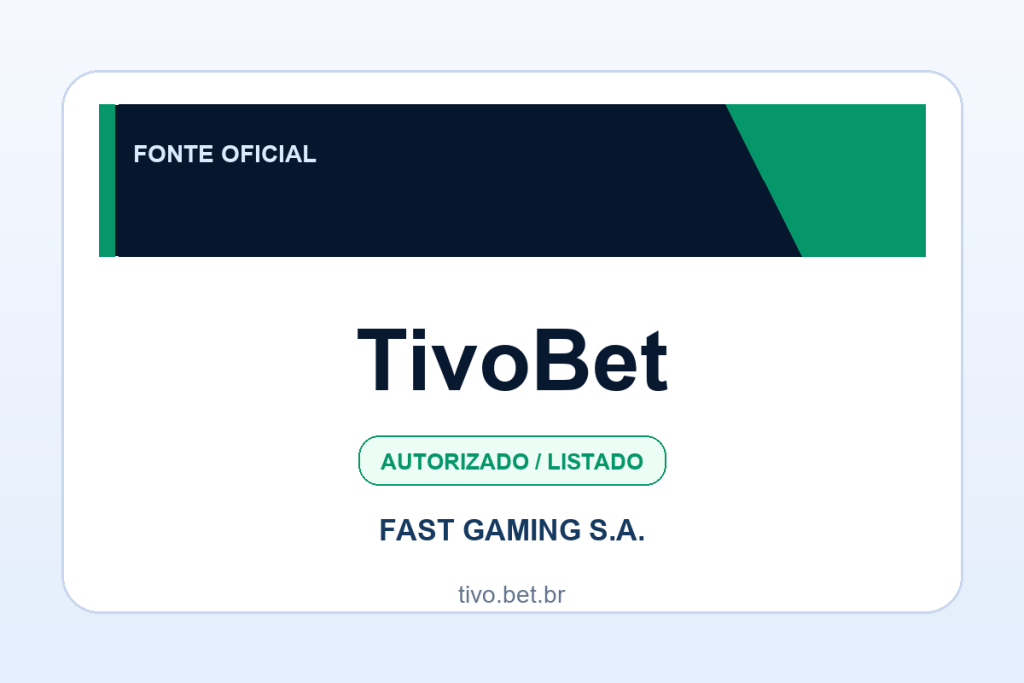 FONTE OFICIAL

TivoBet

AUTORIZADO / LISTADO

FAST GAMING S.A.

tivo.bet.br