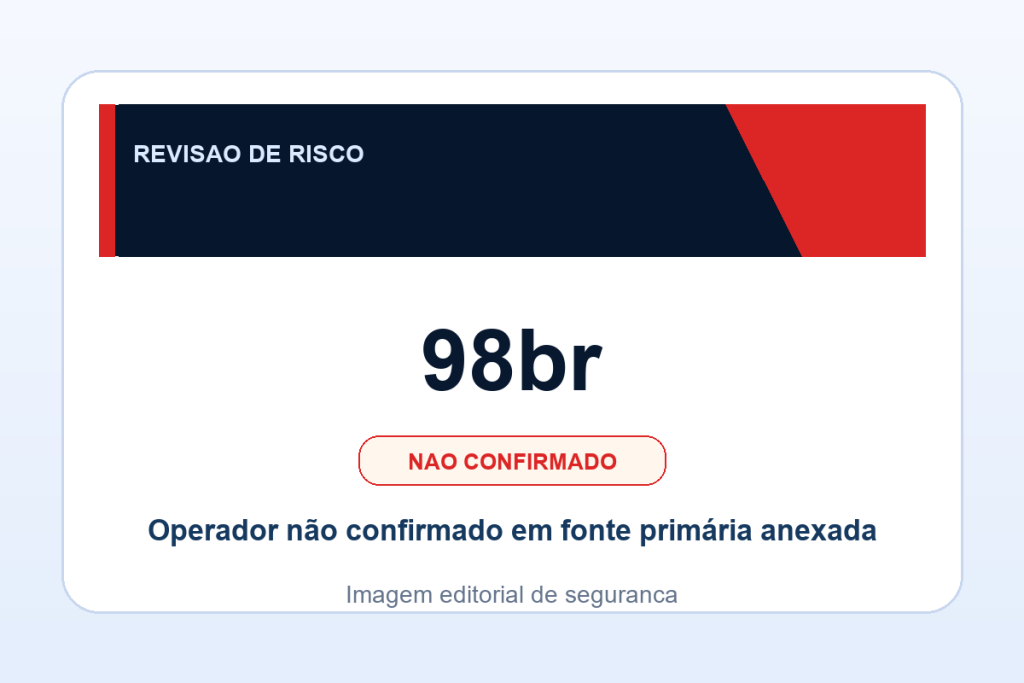 REVISAO DE RISCO

98br

NAO CONFIRMADO

Operador não confirmado em fonte primária anexada

Imagem editorial de seguranca